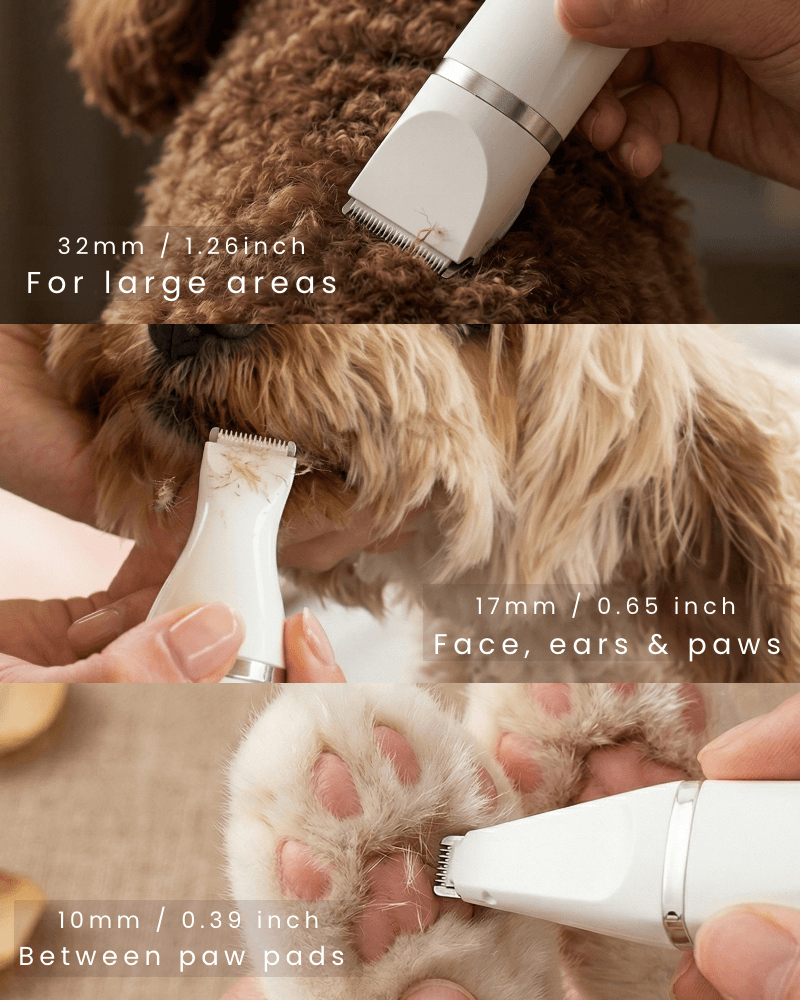 32mm / 1.26inch
For large areas

17mm / 0.65 inch
Face, ears & paws

10mm / 0.39 inch
Between paw pads